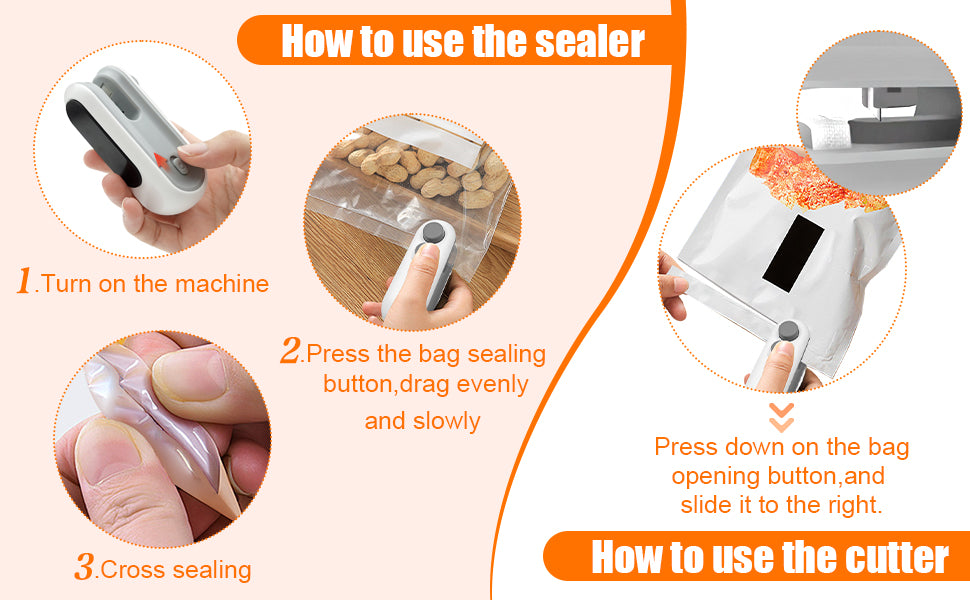 How to use the sealer

1.Turn on the machine

2.Press the bag sealing button,drag evenly and slowly

3.Cross sealing

Press down on the bag opening button,and slide it to the right.

How to use the cutter